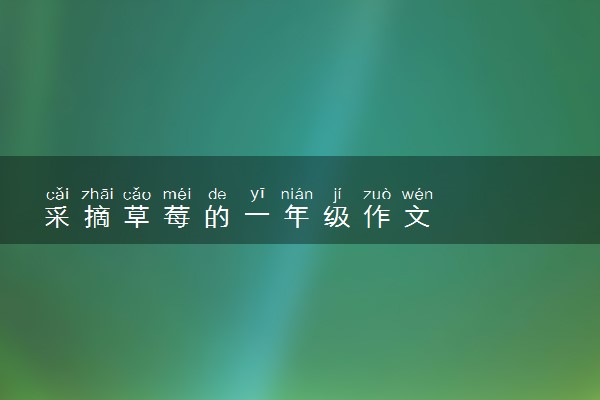 cǎi zhāi cǎo méi de yī nián jí zuò wén
采摘草莓的一年级作文