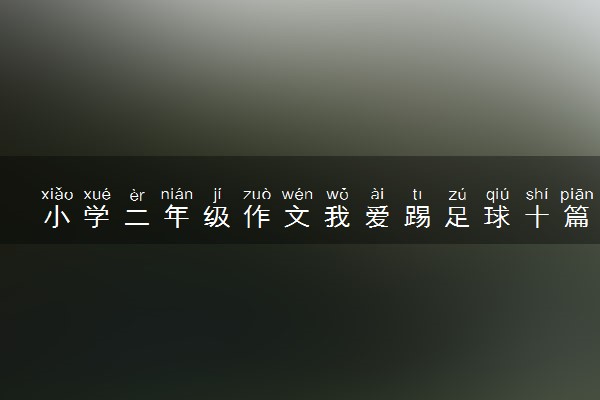 xiǎo xué èr nián jí zuò wén wǒ ài tī zú qiú shí piān
小学二年级作文我爱踢足球十篇