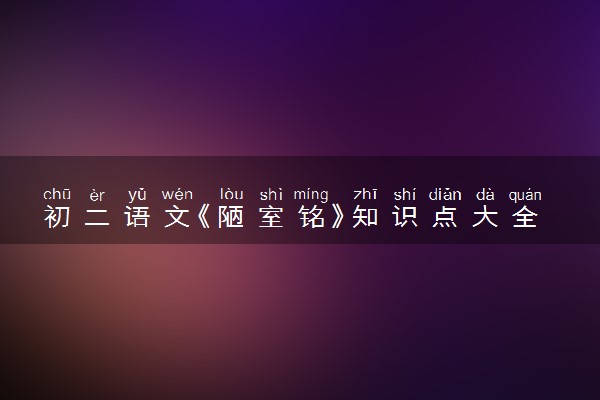 chū èr yǔ wén lòu shì míng zhī shí diǎn dà quán
初二语文《陋室铭》知识点大全