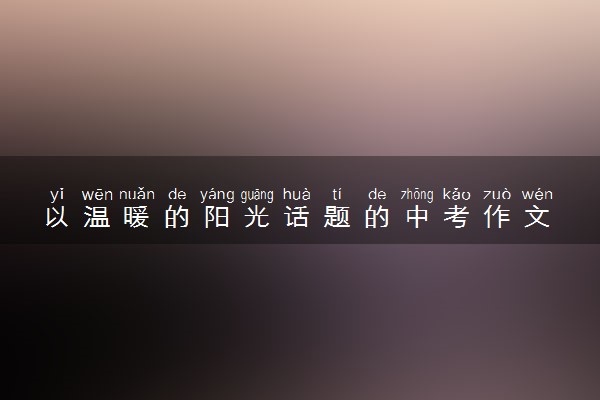 yǐ wēn nuǎn de yáng guāng huà tí de zhōng kǎo zuò wén
以温暖的阳光话题的中考作文