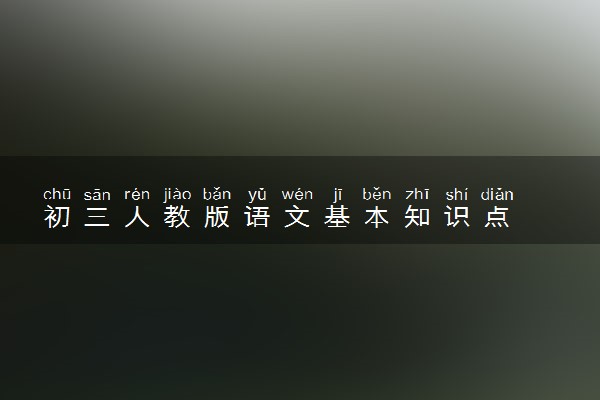 chū sān rén jiào bǎn yǔ wén jī běn zhī shí diǎn
初三人教版语文基本知识点