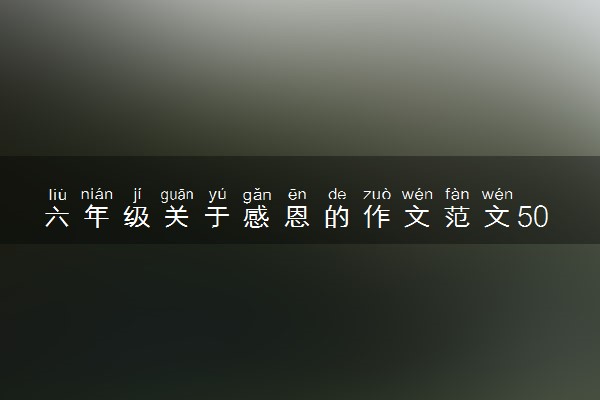 liù nián jí guān yú gǎn ēn de zuò wén fàn wén
六年级关于感恩的作文范文50