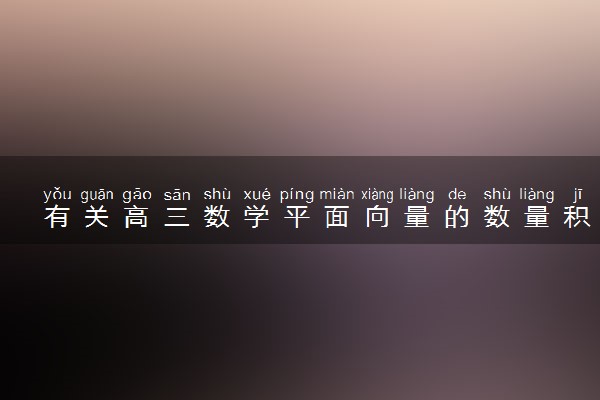 yǒu guān gāo sān shù xué píng miàn xiàng liàng de shù liàng jī
有关高三数学平面向量的数量积