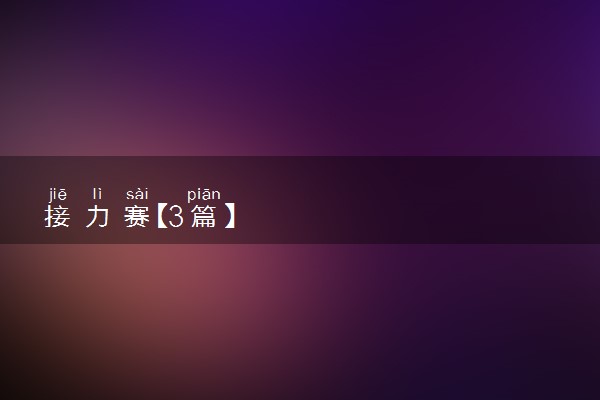 jiē lì sài piān
接力赛【3篇】